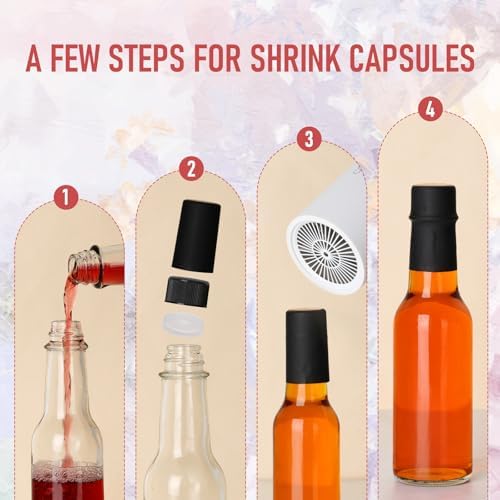 A FEW STEPS FOR SHRINK CAPSULES

1

2

3

4