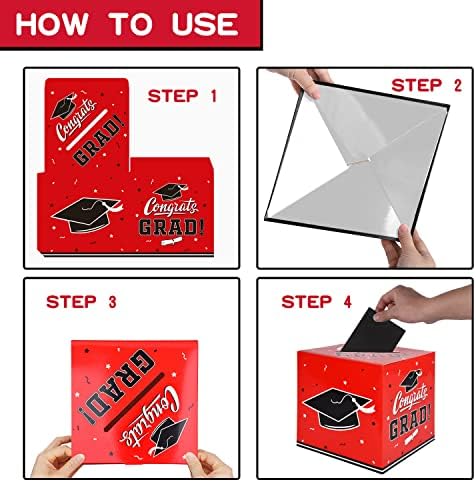 HOW TO USE

STEP 1

Congrats GRAD!

Congrats GRAD!

STEP 2

STEP 3

Congrats GRAD!

STEP 4

Congrats GRAD!