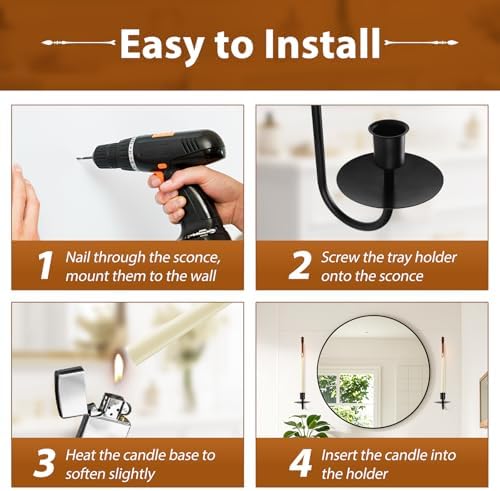 Easy to Install

1 Nail through the sconce, mount them to the wall

2 Screw the tray holder onto the sconce

3 Heat the candle base to soften slightly

4 Insert the candle into the holder