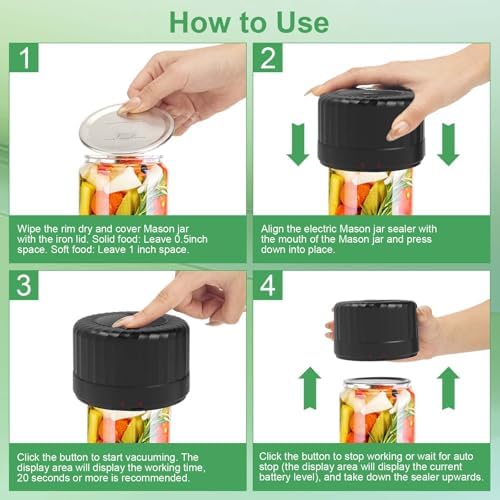 How to Use

1

Wipe the rim dry and cover Mason jar with the iron lid. Solid food: Leave 0.5inch space. Soft food: Leave 1 inch space.

2

Align the electric Mason jar sealer with the mouth of the Mason jar and press down into place.

3

Click the button to start vacuuming. The display area will display the working time, 20 seconds or more is recommended.

4

Click the button to stop working or wait for auto stop (the display area will display the current battery level), and take down the sealer upwards.