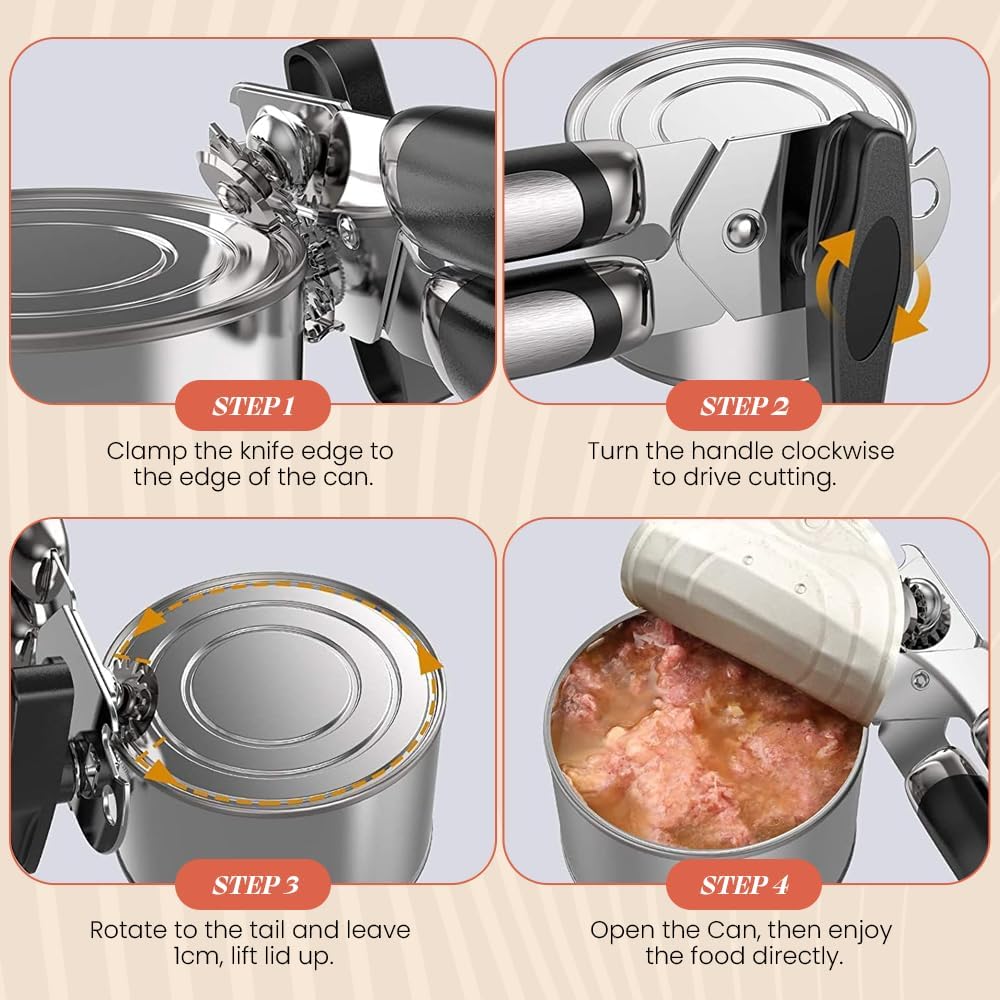 STEP 1

Clamp the knife edge to the edge of the can.

STEP 2

Turn the handle clockwise to drive cutting.

STEP 3

Rotate to the tail and leave 1cm, lift lid up.

STEP 4

Open the Can, then enjoy the food directly.