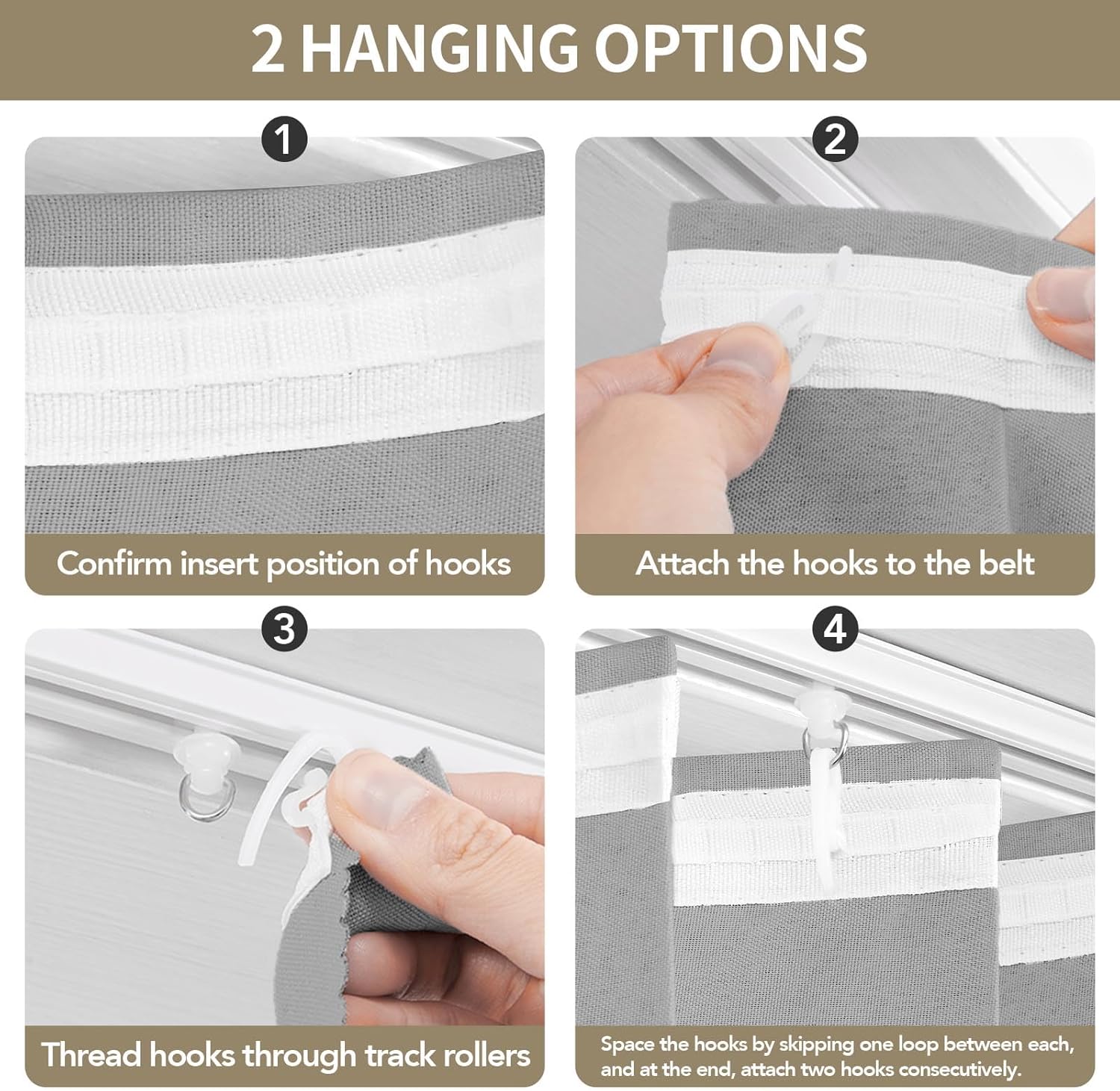 2 HANGING OPTIONS

1

Confirm insert position of hooks

2

Attach the hooks to the belt

3

Thread hooks through track rollers

4

Space the hooks by skipping one loop between each, and at the end, attach two hooks consecutively.