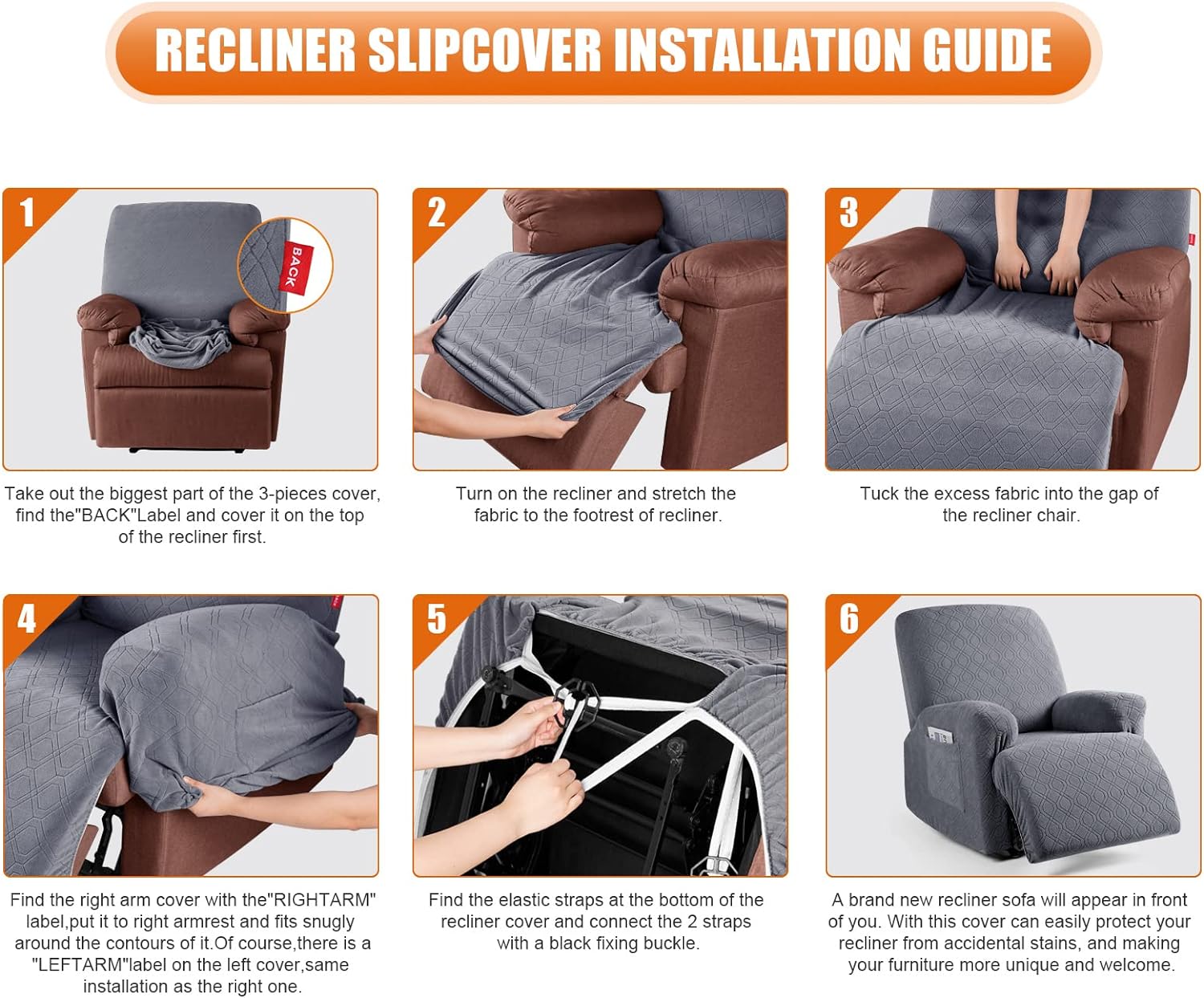 RECLINER SLIPCOVER INSTALLATION GUIDE

1

BACK

Take out the biggest part of the 3-pieces cover, find the"BACK"Label and cover it on the top of the recliner first.

2

Turn on the recliner and stretch the fabric to the footrest of recliner.

3

Tuck the excess fabric into the gap of the recliner chair.

4

Find the right arm cover with the"RIGHTARM" label,put it to right armrest and fits snugly around the contours of it.Of course,there is a "LEFTARM"label on the left cover,same installation as the right one.

5

Find the elastic straps at the bottom of the recliner cover and connect the 2 straps with a black fixing buckle.

6

A brand new recliner sofa will appear in front of you. With this cover can easily protect your recliner from accidental stains, and making your furniture more unique and welcome.