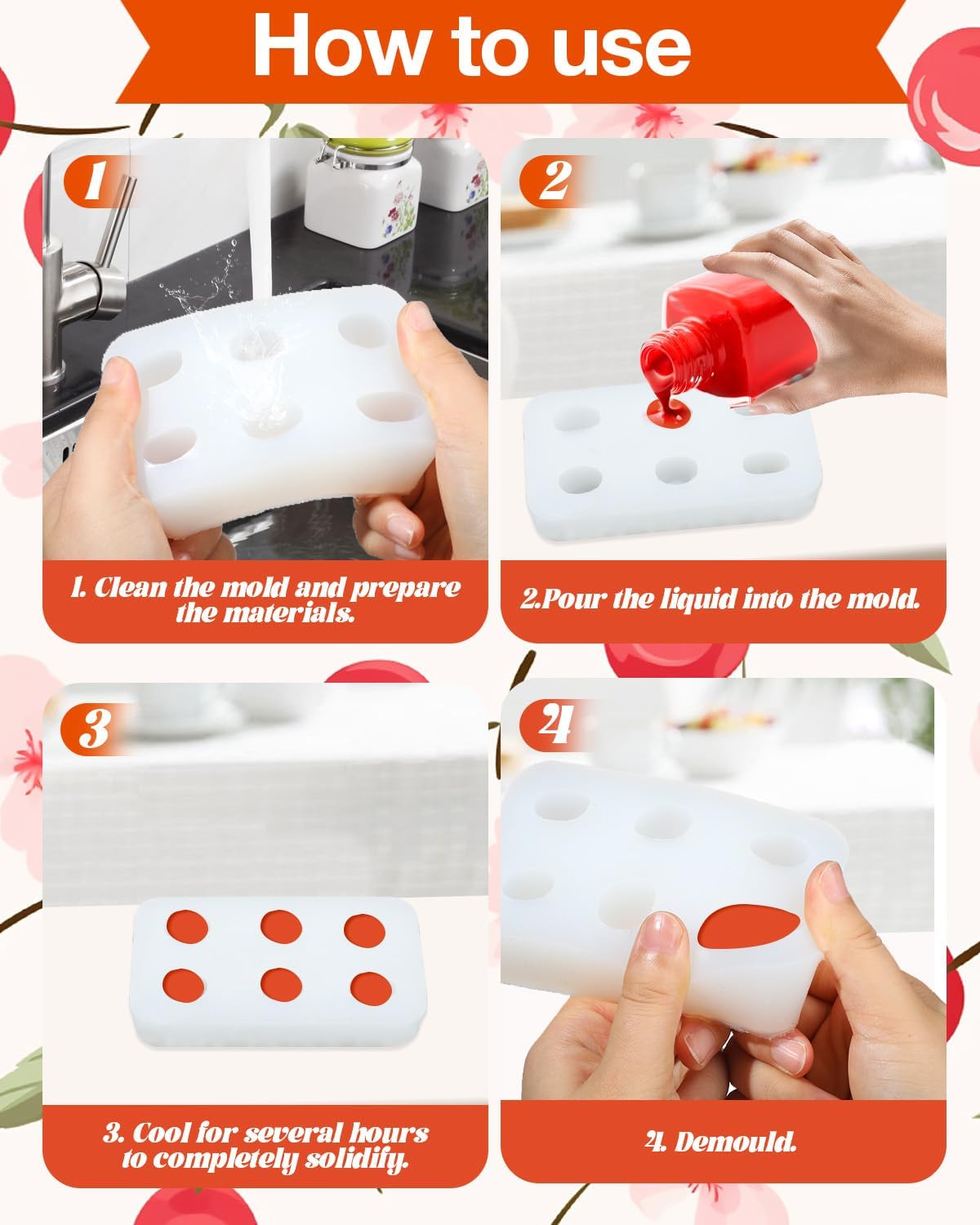 How to use

1

1. Clean the mold and prepare the materials.

2

2.Pour the liquid into the mold.

3

3. Cool for several hours to completely solidify.

4

4. Demould.