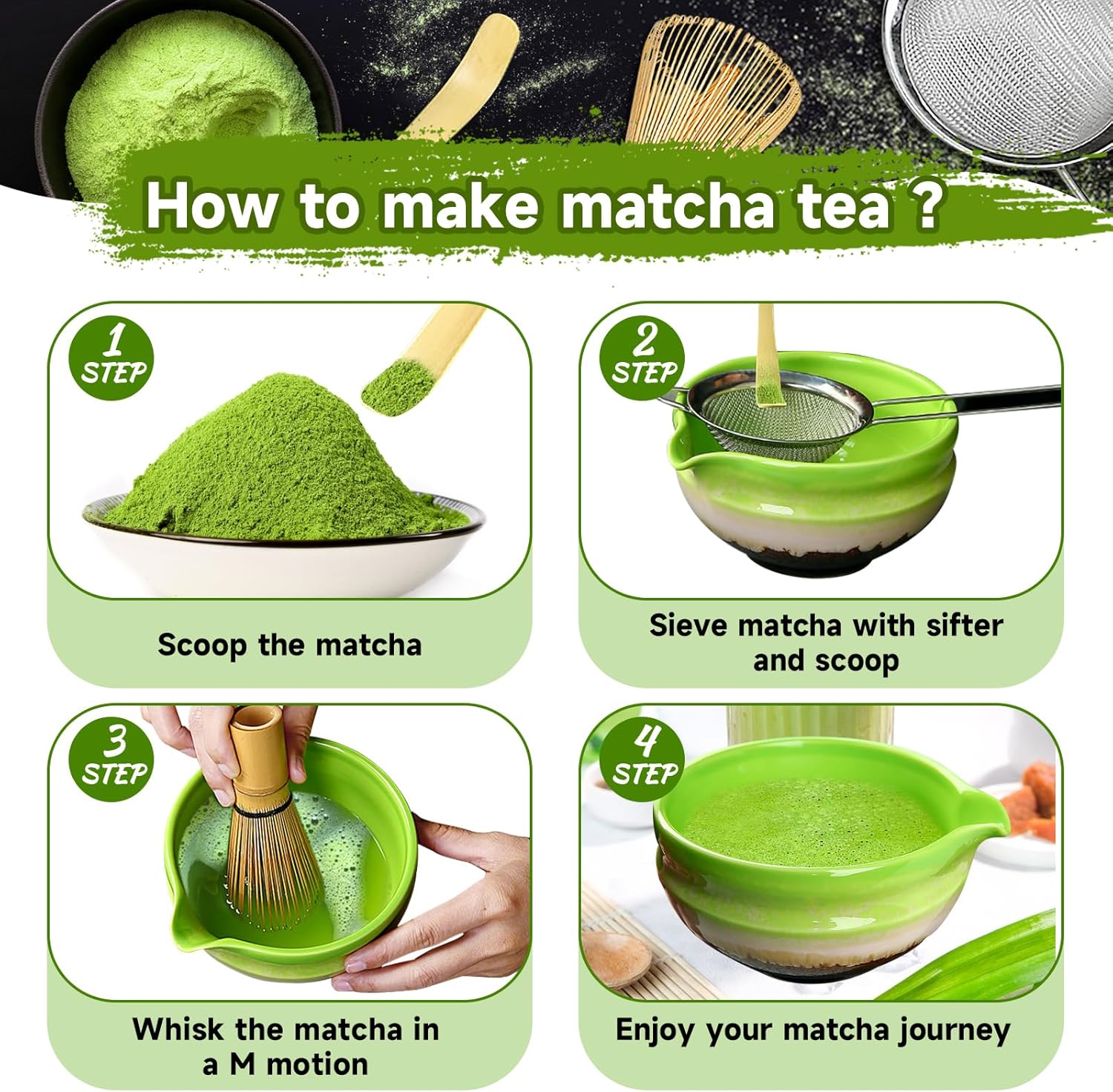 How to make matcha tea ?

1 STEP

Scoop the matcha

2 STEP

Sieve matcha with sifter and scoop

3 STEP

Whisk the matcha in a M motion

4 STEP

Enjoy your matcha journey